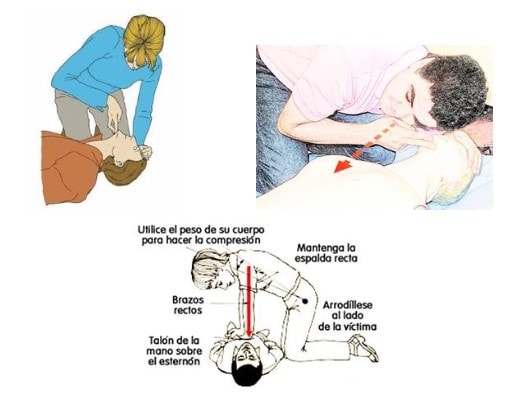 Utilice el peso de su cuerpo para hacer la compresión

Mantenga la espalda recta

Brazos rectos

Arrodíllese al lado de la víctima

Talón de la mano sobre el esternón